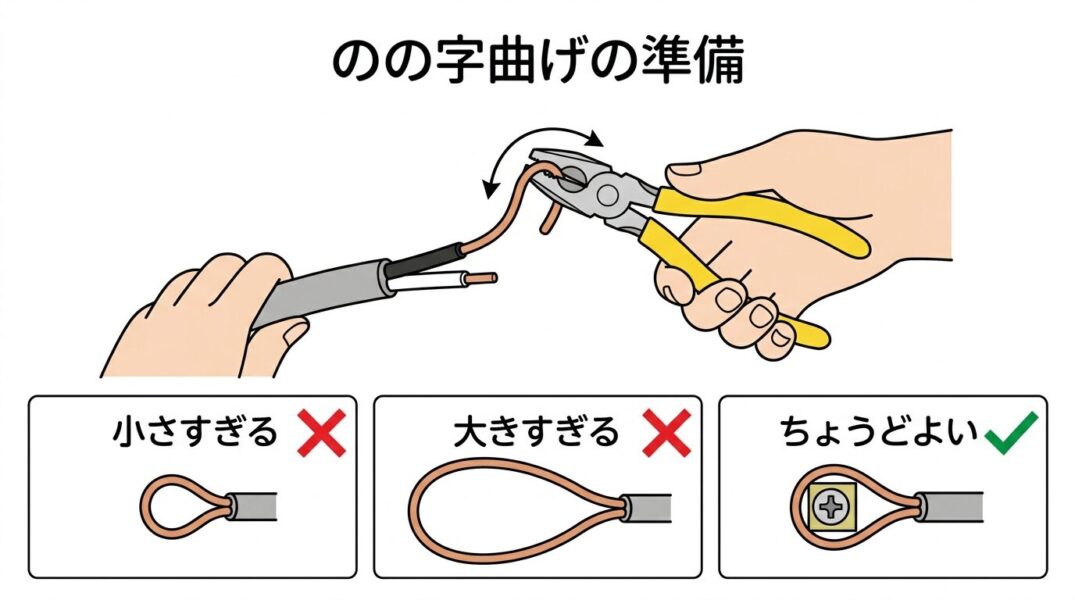 のの字曲げの準備

小さすぎる

大きすぎる

ちょうどよい