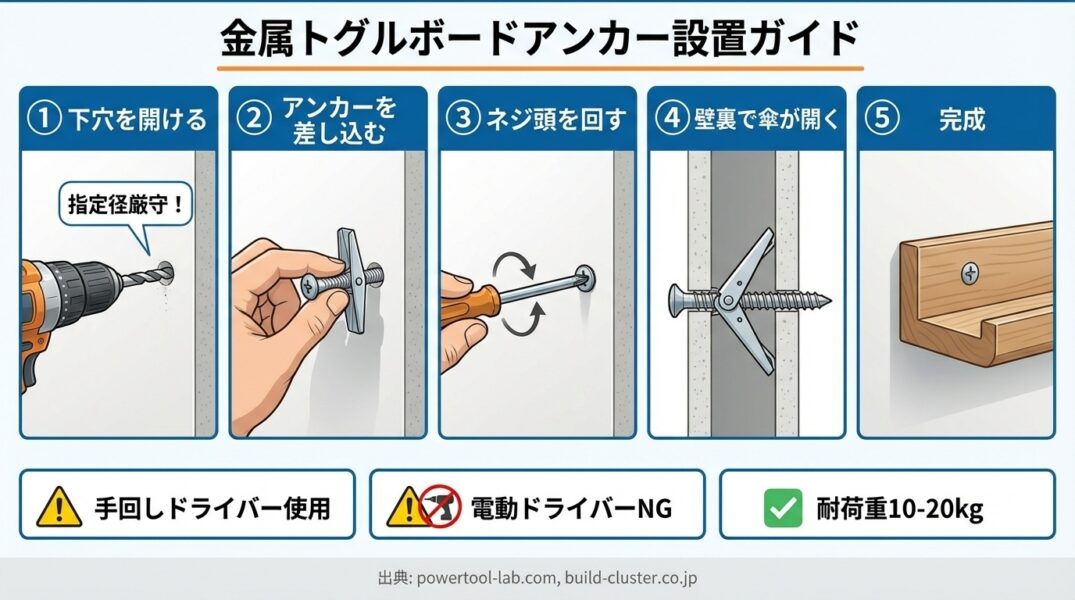 金属トグルボードアンカー設置ガイド

① 下穴を開ける

指定径厳守！

② アンカーを差し込む

③ ネジ頭を回す

④ 壁裏で傘が開く

⑤ 完成

手回しドライバー使用

電動ドライバーNG

耐荷重10-20kg

出典: powertool-lab.com, build-cluster.co.jp